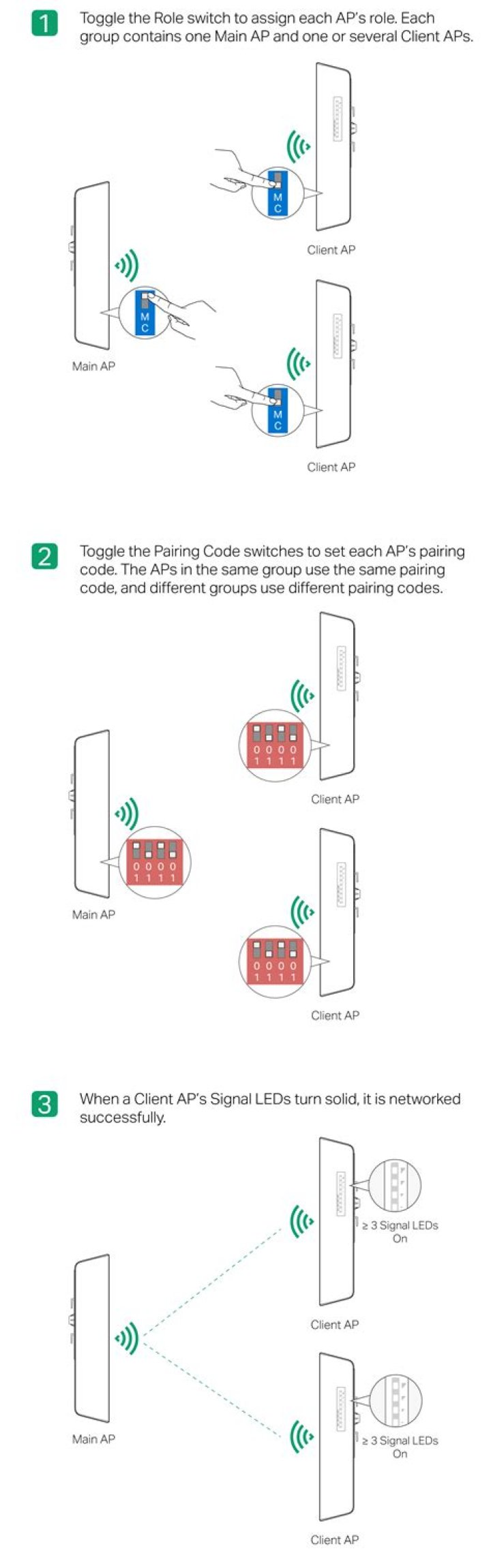 1 Toggle the Role switch to assign each AP's role. Each group contains one Main AP and one or several Client APs.

M
C
Client AP

M
C
Main AP

M
C
Client AP

2 Toggle the Pairing Code switches to set each AP's pairing code. The APs in the same group use the same pairing code, and different groups use different pairing codes.

0 0 0 0
1 1 1 1
Client AP

0 0 0 0
1 1 1 1
Main AP

0 0 0 0
1 1 1 1
Client AP

3 When a Client AP's Signal LEDs turn solid, it is networked successfully.

≥ 3 Signal LEDs On
Client AP

Main AP

≥ 3 Signal LEDs On
Client AP