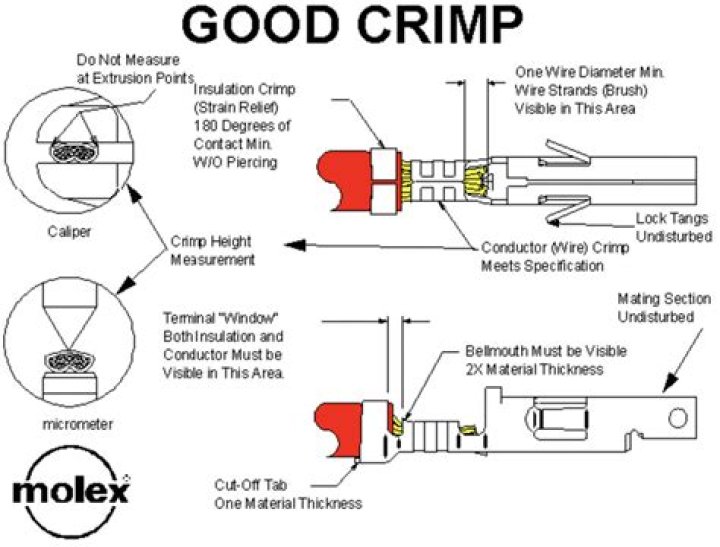 GOOD CRIMP

Do Not Measure at Extrusion Points

Insulation Crimp (Strain Relief) 180 Degrees of Contact Min. W/O Piercing

One Wire Diameter Min. Wire Strands (Brush) Visible in This Area

Lock Tangs Undisturbed

Caliper

Crimp Height Measurement

Conductor (Wire) Crimp Meets Specification

Mating Section Undisturbed

Terminal "Window" Both Insulation and Conductor Must be Visible in This Area.

Bellmouth Must be Visible 2X Material Thickness

micrometer

molex

Cut-Off Tab One Material Thickness